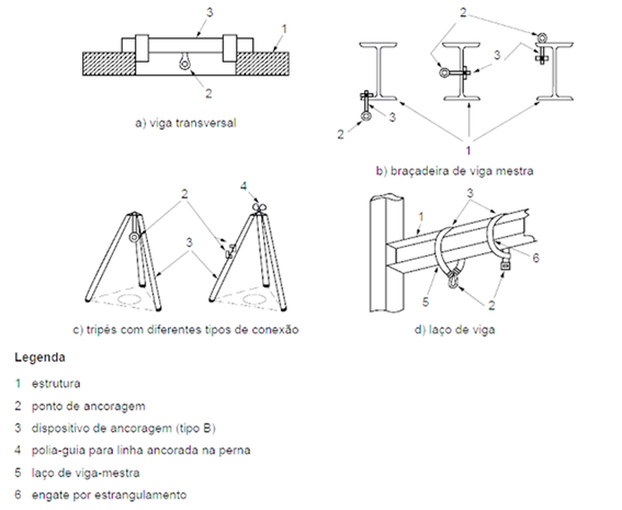 3
1
2
a) viga transversal

2
3
3
2
1
b) braçadeira de viga mestra

2
4
3
c) tripés com diferentes tipos de conexão

3
1
6
5
2
d) laço de viga

Legenda

1 estrutura
2 ponto de ancoragem
3 dispositivo de ancoragem (tipo B)
4 polia-guia para linha ancorada na perna
5 laço de viga-mestra
6 engate por estrangulamento